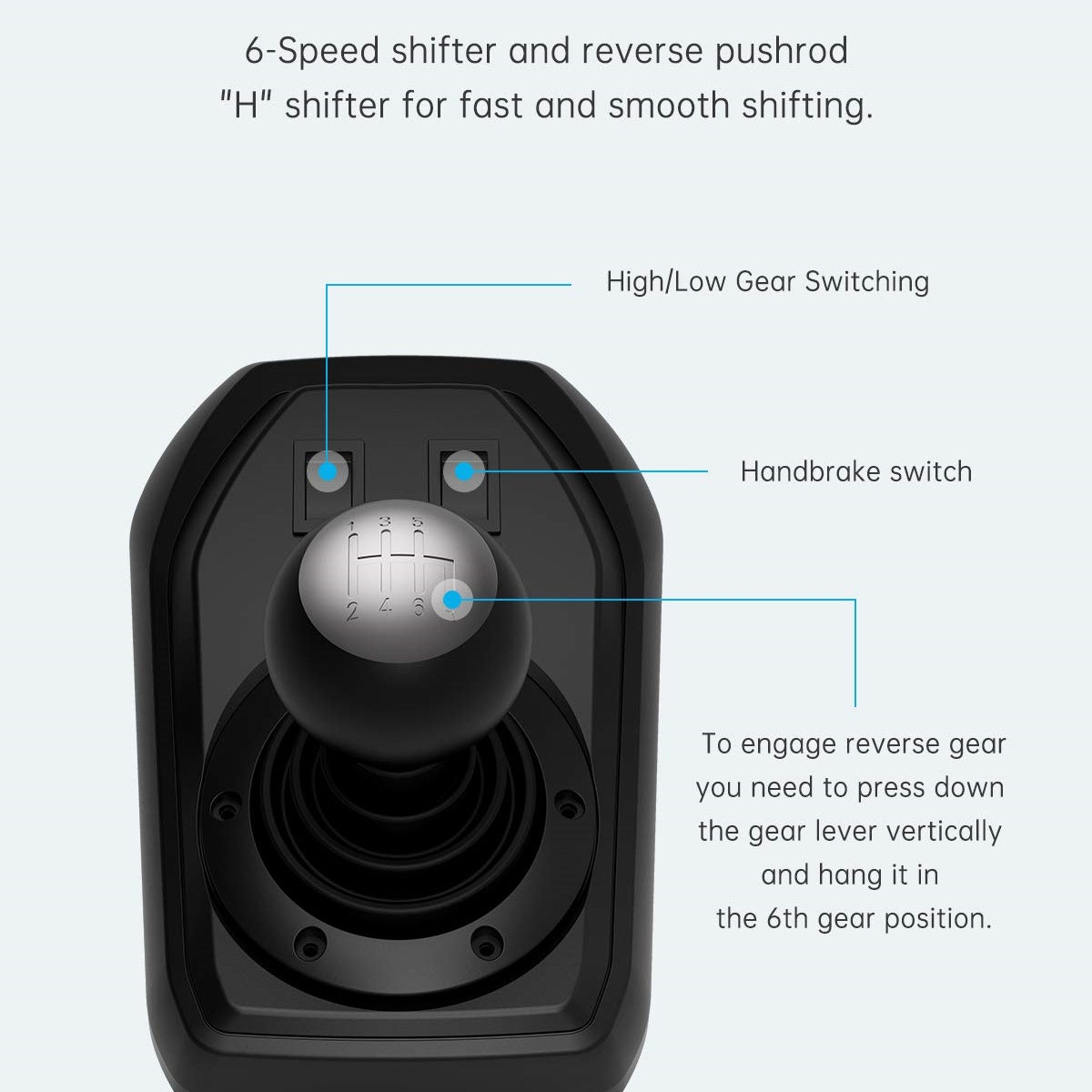 6-Speed shifter and reverse pushrod "H" shifter for fast and smooth shifting.

High/Low Gear Switching

Handbrake switch

1 3 5
2 4 6

To engage reverse gear you need to press down the gear lever vertically and hang it in the 6th gear position.